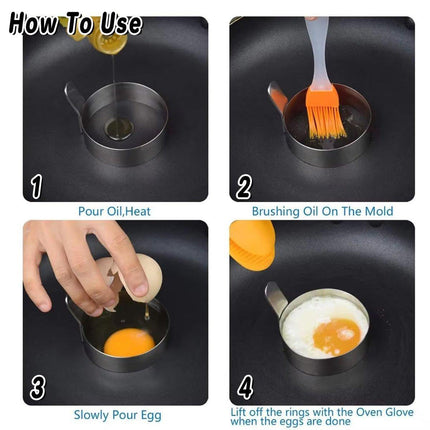 How To Use

1

Pour Oil,Heat

2

Brushing Oil On The Mold

3

Slowly Pour Egg

4

Lift off the rings with the Oven Glove when the eggs are done