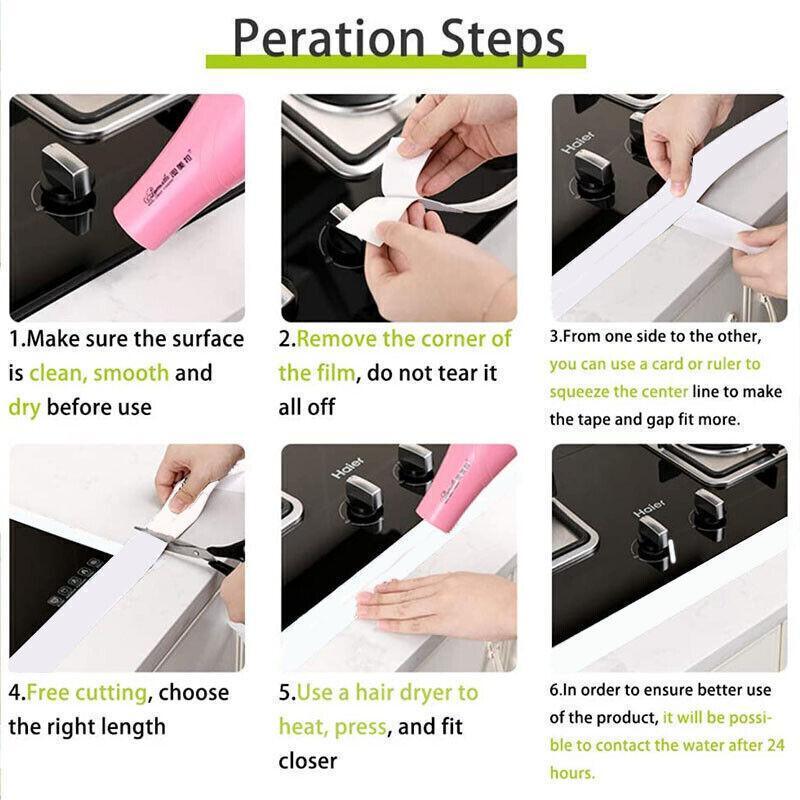 Peration Steps

Haier

1.Make sure the surface is clean, smooth and dry before use

2.Remove the corner of the film, do not tear it all off

3.From one side to the other, you can use a card or ruler to squeeze the center line to make the tape and gap fit more.

Haier

Haier

4.Free cutting, choose the right length

5.Use a hair dryer to heat, press, and fit closer

6.In order to ensure better use of the product, it will be possible to contact the water after 24 hours.