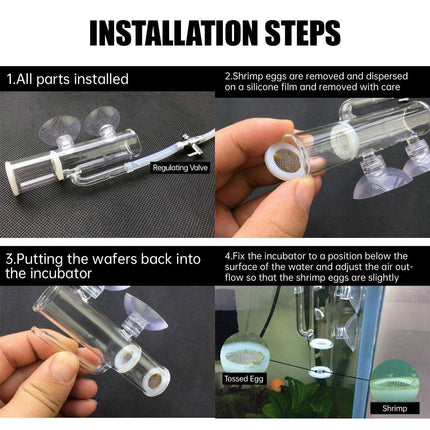 INSTALLATION STEPS

1.All parts installed

Regulating Valve

2.Shrimp eggs are removed and dispersed on a silicone film and removed with care

3.Putting the wafers back into the incubator

4.Fix the incubator to a position below the surface of the water and adjust the air outflow so that the shrimp eggs are slightly

Tossed Egg

Shrimp