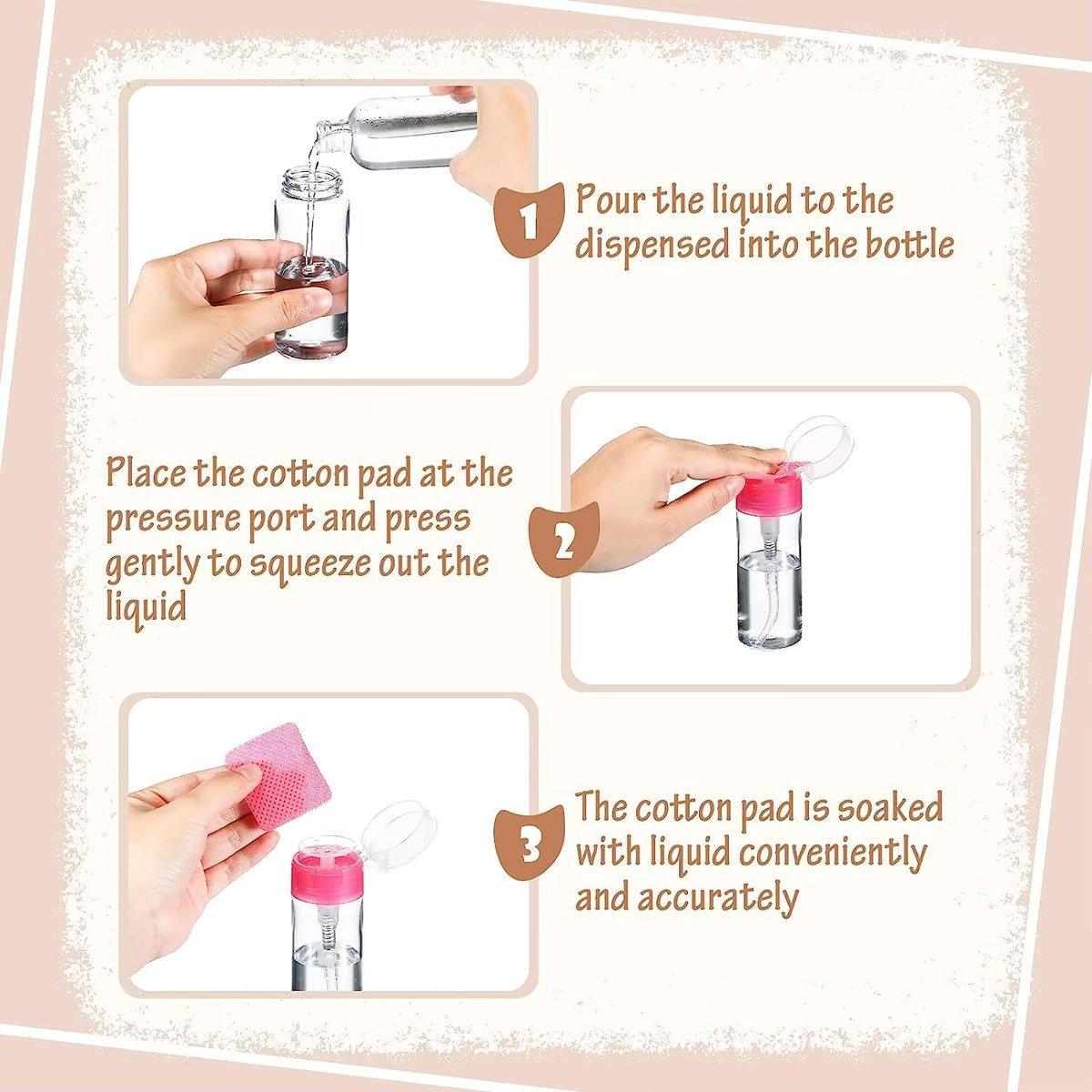 1 Pour the liquid to the dispensed into the bottle

Place the cotton pad at the pressure port and press gently to squeeze out the liquid

2

3 The cotton pad is soaked with liquid conveniently and accurately