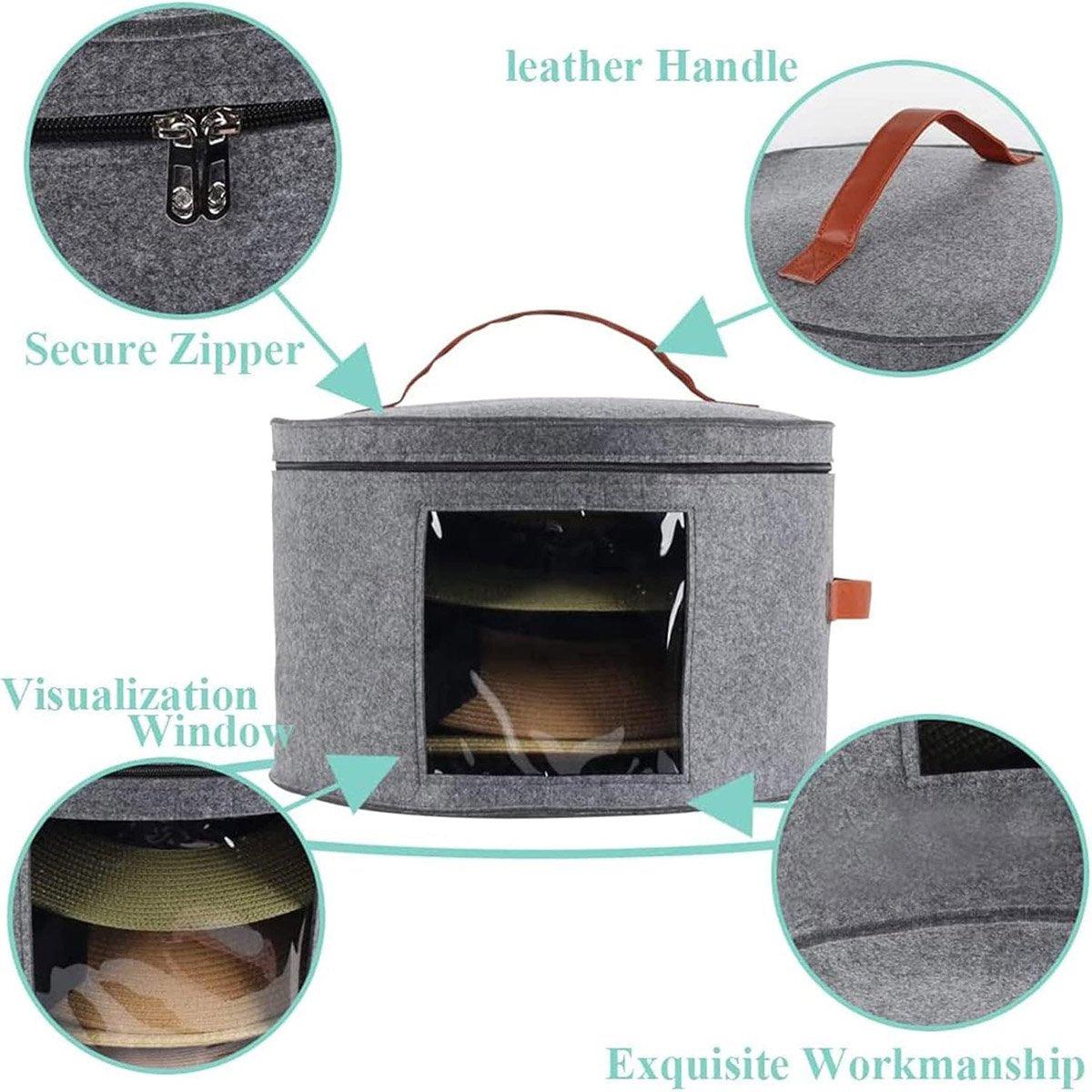 leather Handle

Secure Zipper

Visualization Window

Exquisite Workmanship