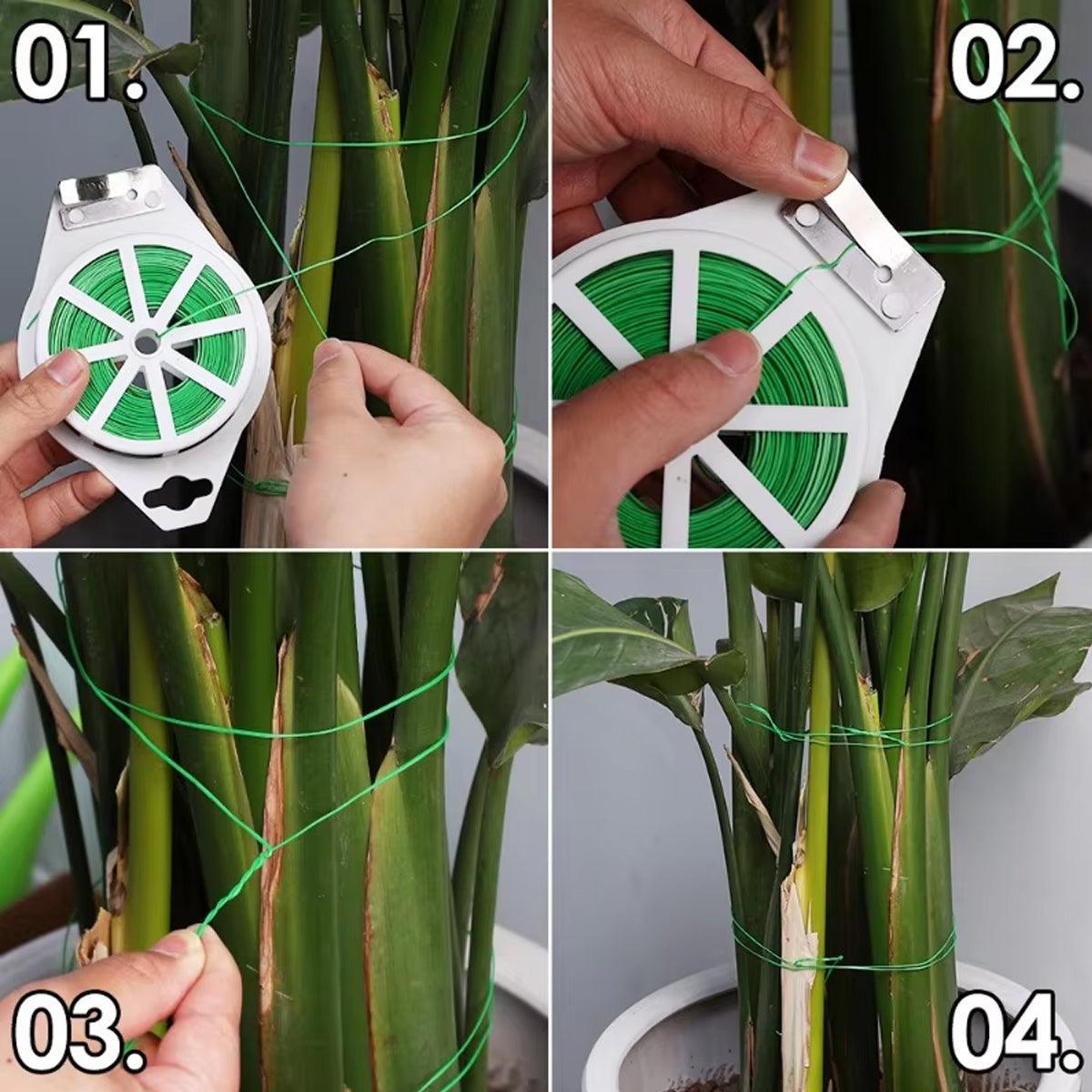 01.

02.

03.

04.