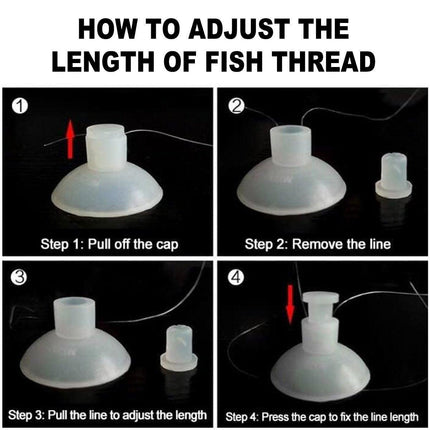 HOW TO ADJUST THE LENGTH OF FISH THREAD

①

Step 1: Pull off the cap

②

Step 2: Remove the line

③

Step 3: Pull the line to adjust the length

④

Step 4: Press the cap to fix the line length