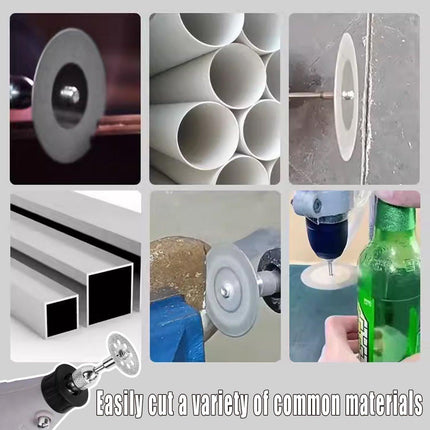 Easily cut a variety of common materials