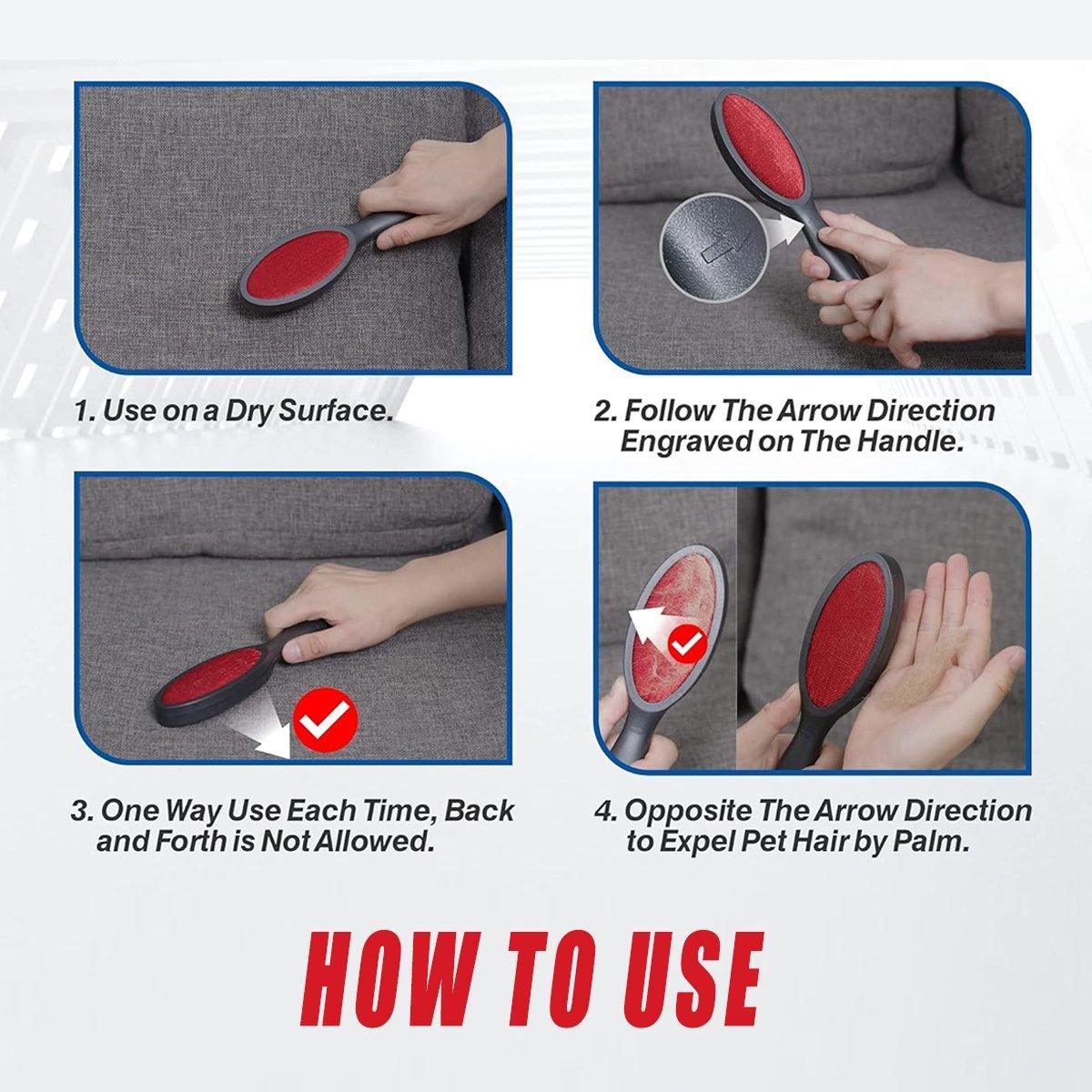 1. Use on a Dry Surface.

2. Follow The Arrow Direction Engraved on The Handle.

3. One Way Use Each Time, Back and Forth is Not Allowed.

4. Opposite The Arrow Direction to Expel Pet Hair by Palm.

HOW TO USE