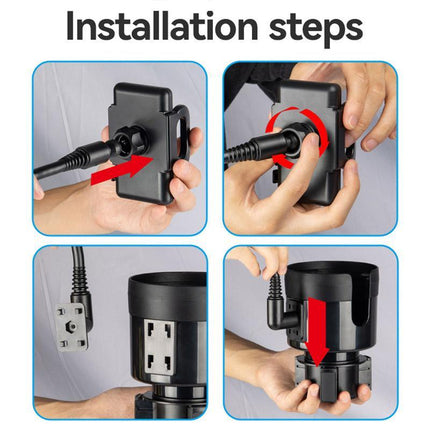 Installation steps