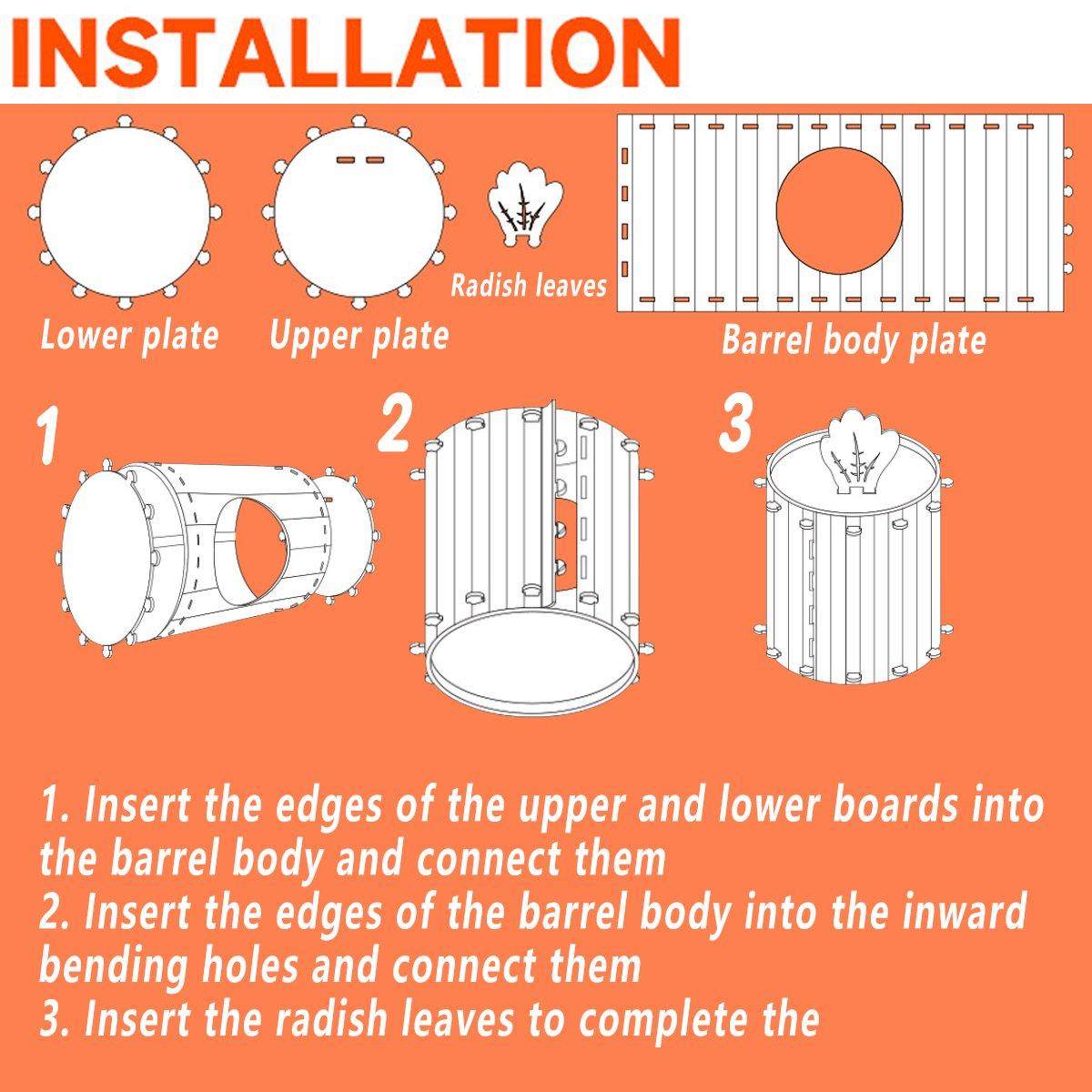 INSTALLATION

Lower plate

Upper plate

Radish leaves

Barrel body plate

1

2

3

1. Insert the edges of the upper and lower boards into the barrel body and connect them
2. Insert the edges of the barrel body into the inward bending holes and connect them
3. Insert the radish leaves to complete the