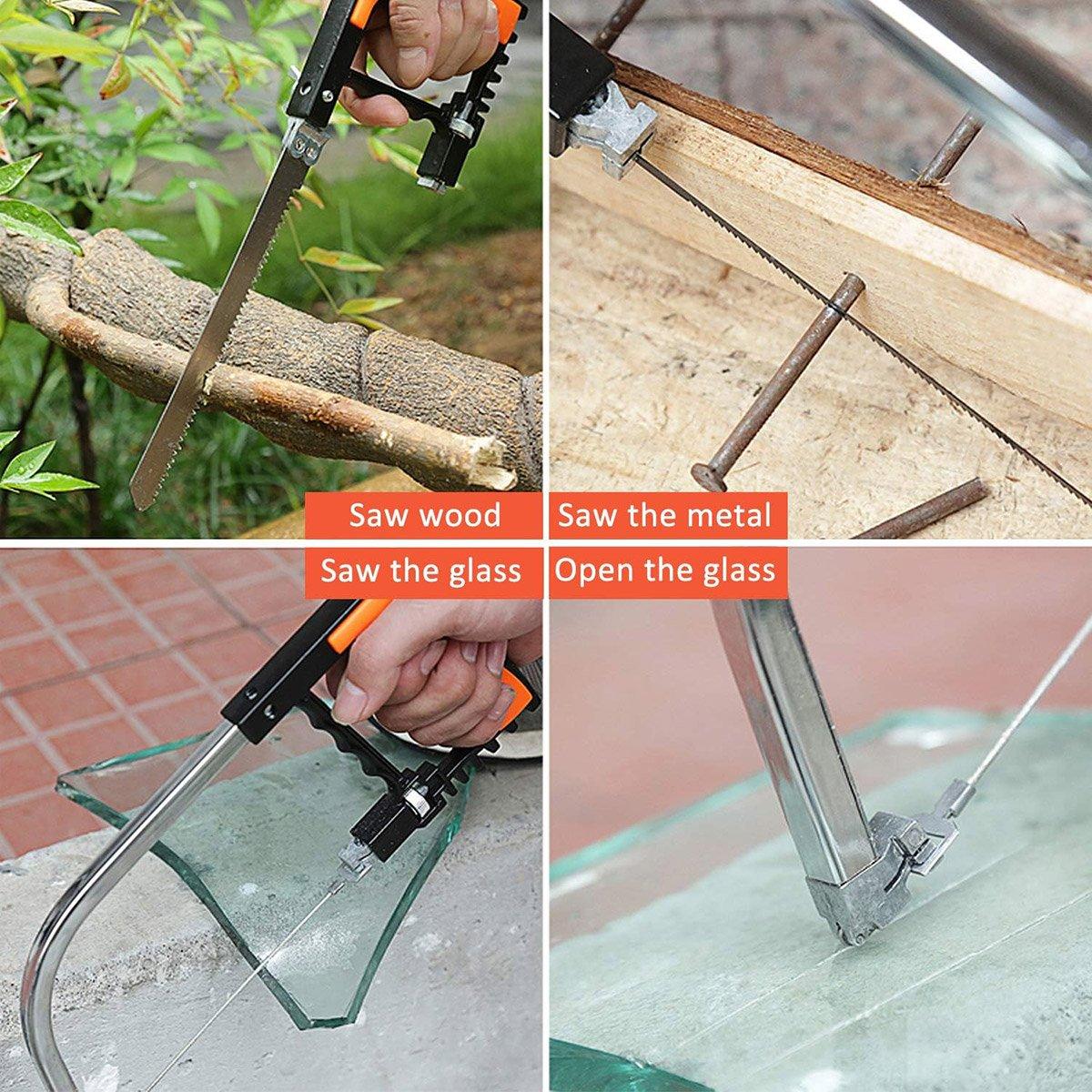 Saw wood

Saw the metal

Saw the glass

Open the glass