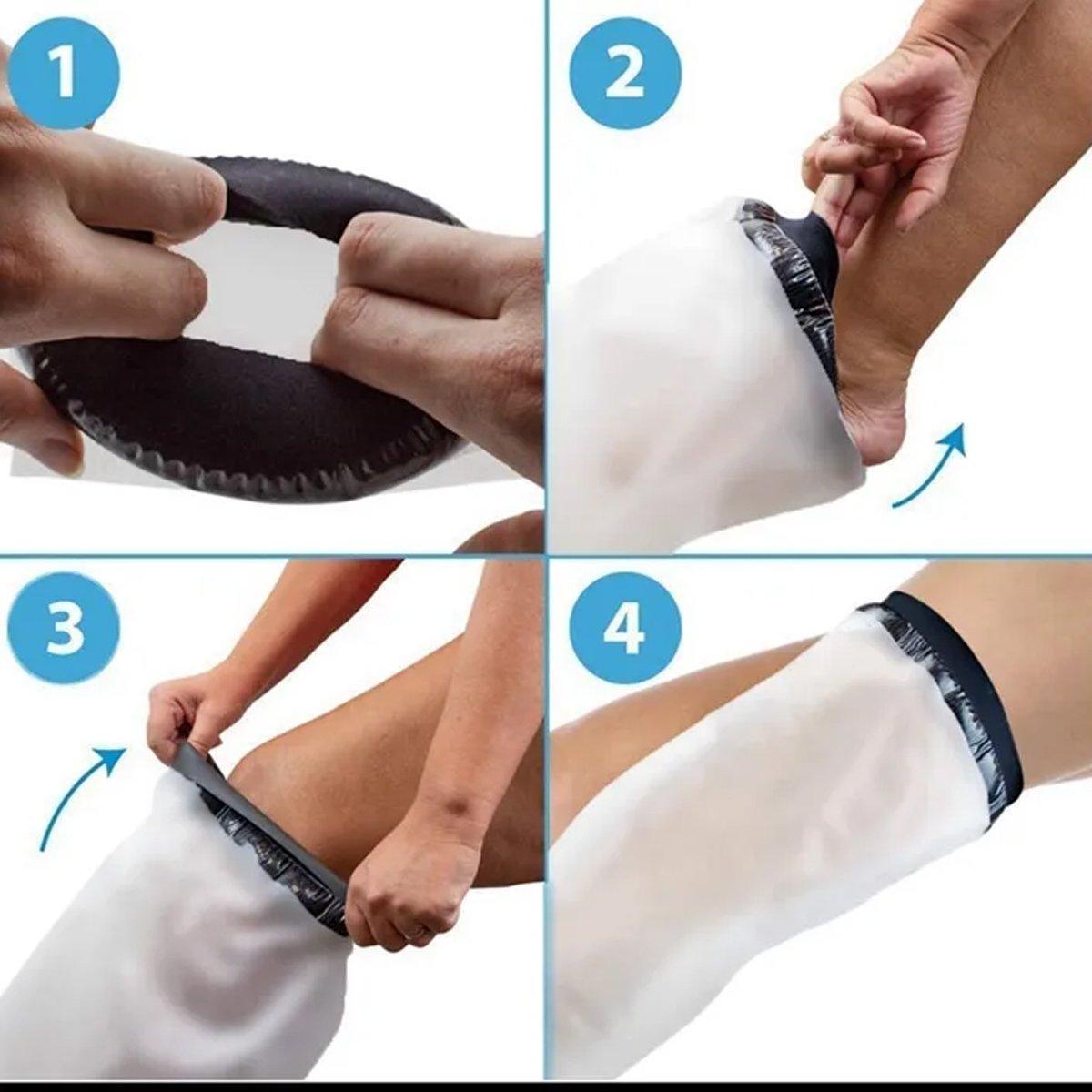 1

2

3

4