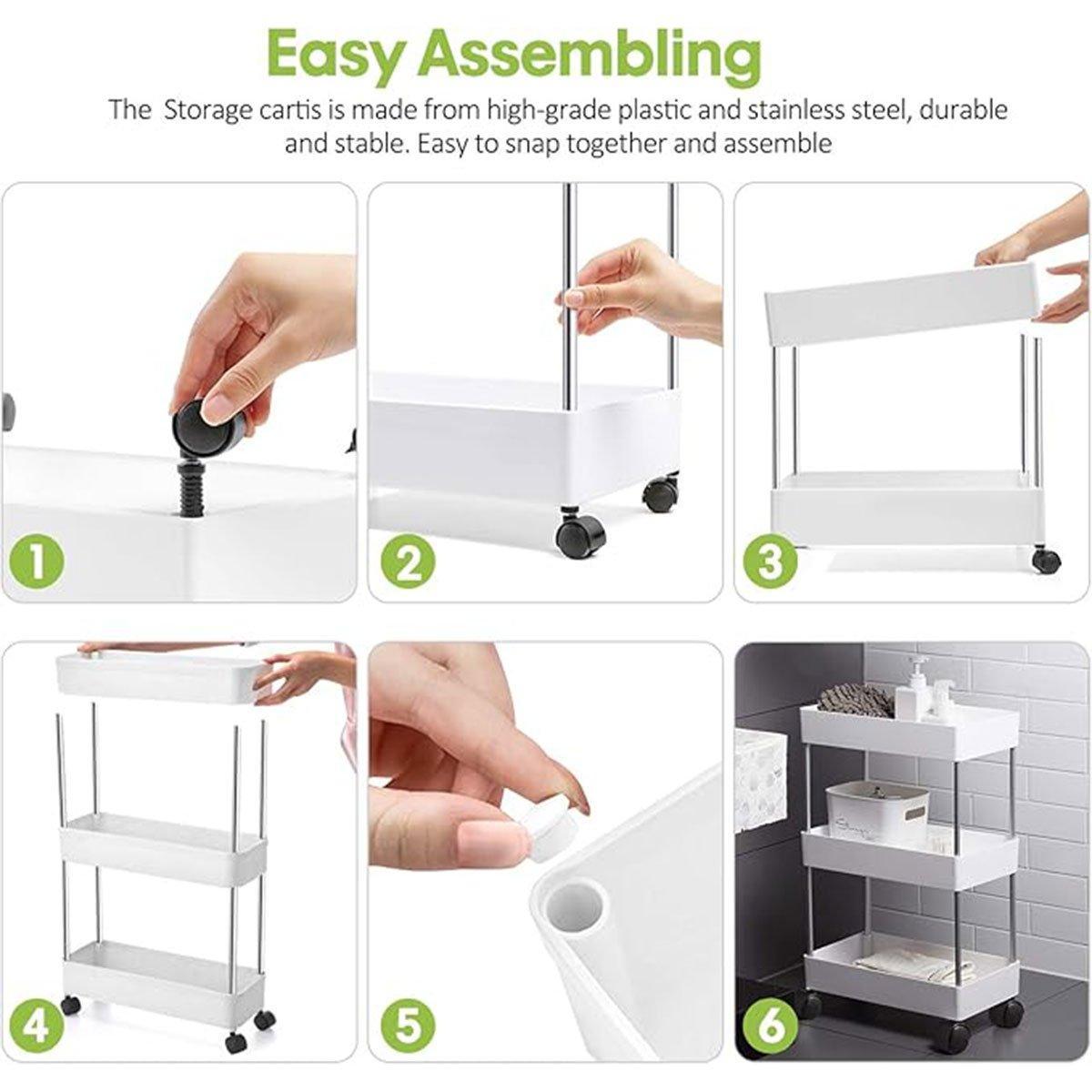 Easy Assembling

The  Storage cartis is made from high-grade plastic and stainless steel, durable and stable. Easy to snap together and assemble

1

2

3

4

5

6