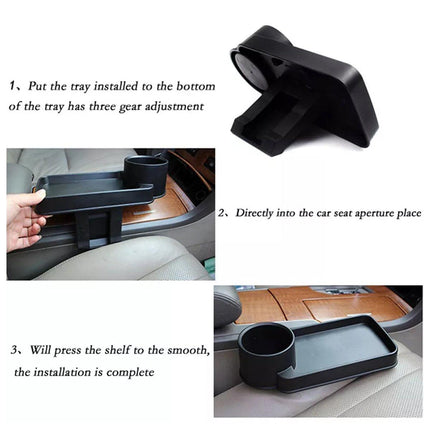 1、Put the tray installed to the bottom of the tray has three gear adjustment

2、Directly into the car seat aperture place

3、Will press the shelf to the smooth, the installation is complete