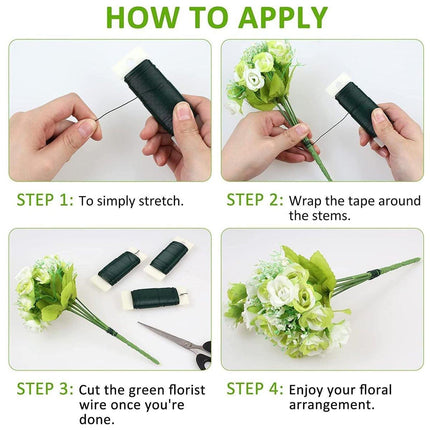 HOW TO APPLY

STEP 1: To simply stretch.

STEP 2: Wrap the tape around the stems.

STEP 3: Cut the green florist wire once you're done.

STEP 4: Enjoy your floral arrangement.