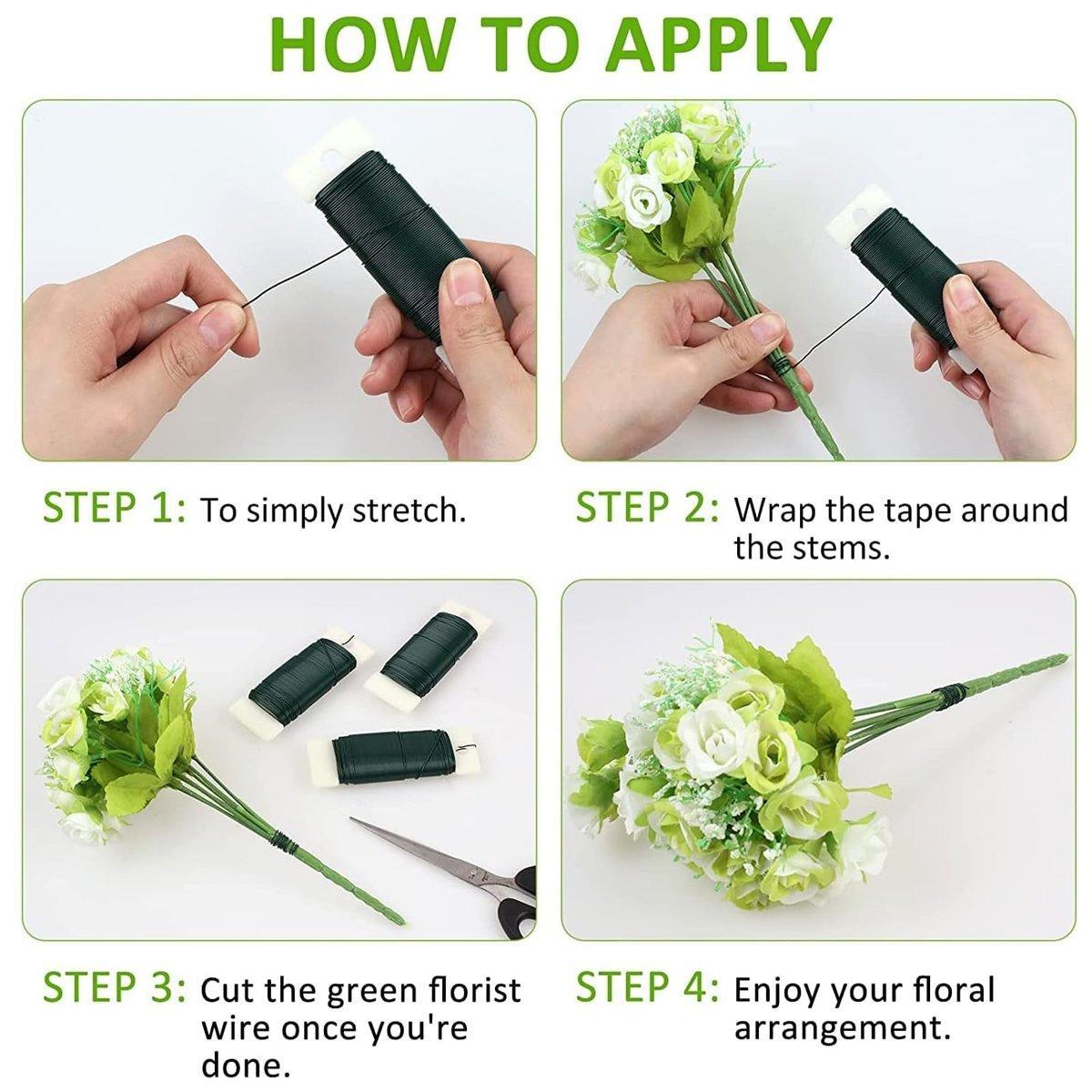 HOW TO APPLY

STEP 1: To simply stretch.

STEP 2: Wrap the tape around the stems.

STEP 3: Cut the green florist wire once you're done.

STEP 4: Enjoy your floral arrangement.