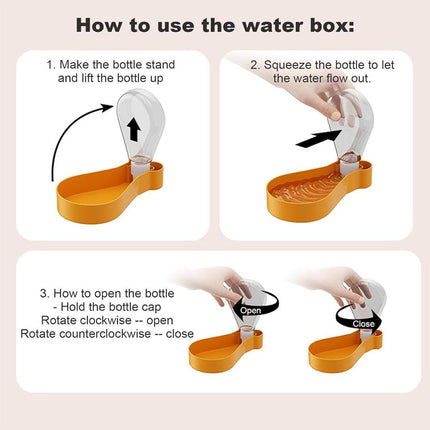 How to use the water box:

1. Make the bottle stand and lift the bottle up

2. Squeeze the bottle to let the water flow out.

3. How to open the bottle
- Hold the bottle cap
Rotate clockwise -- open
Rotate counterclockwise -- close

Open

Close