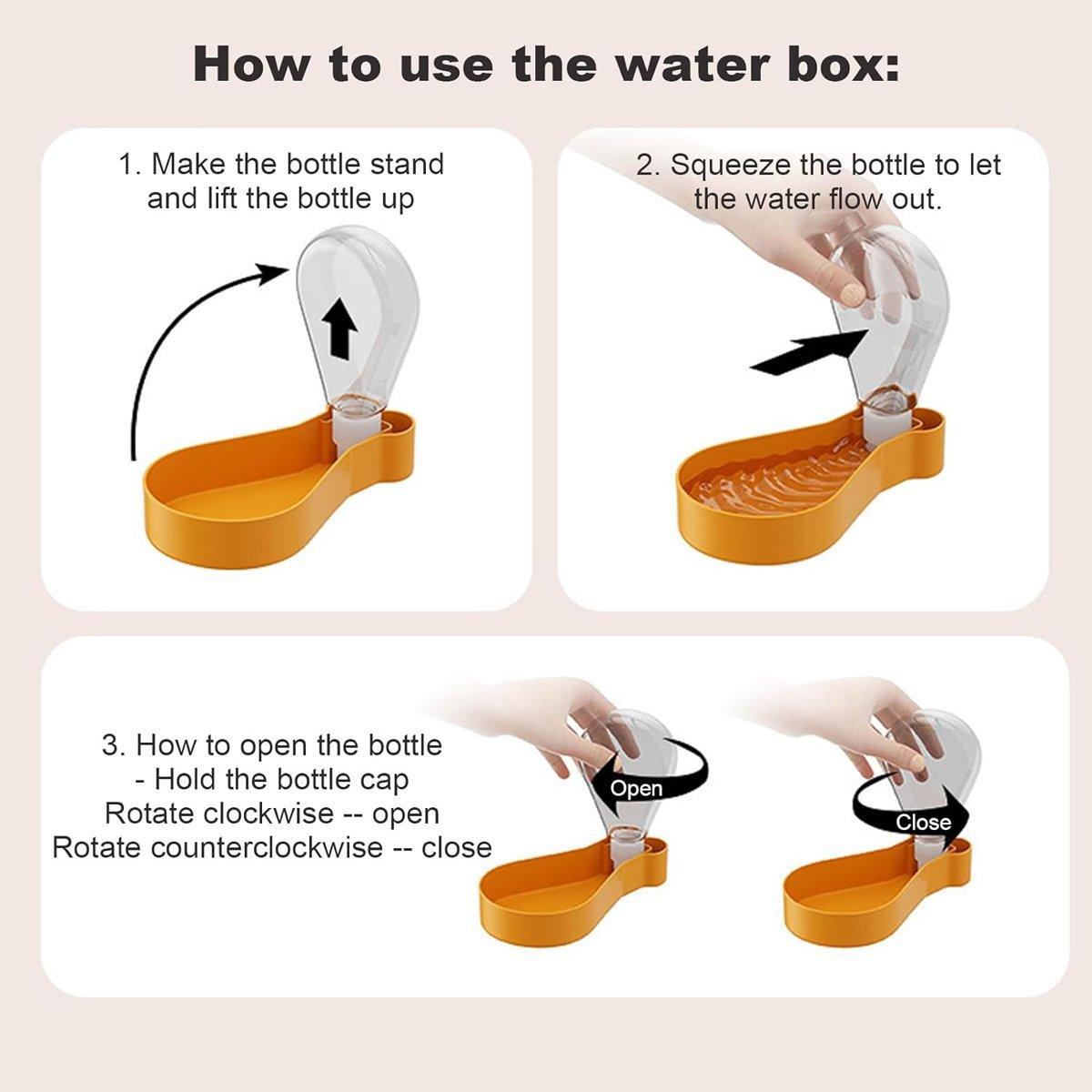 How to use the water box:

1. Make the bottle stand and lift the bottle up

2. Squeeze the bottle to let the water flow out.

3. How to open the bottle
- Hold the bottle cap
Rotate clockwise -- open
Rotate counterclockwise -- close

Open

Close