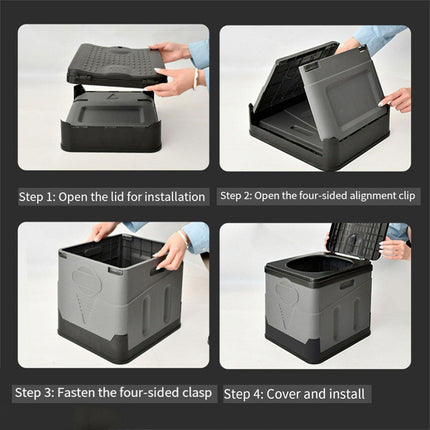 Step 1: Open the lid for installation

Step 2: Open the four-sided alignment clip

Step 3: Fasten the four-sided clasp

Step 4: Cover and install