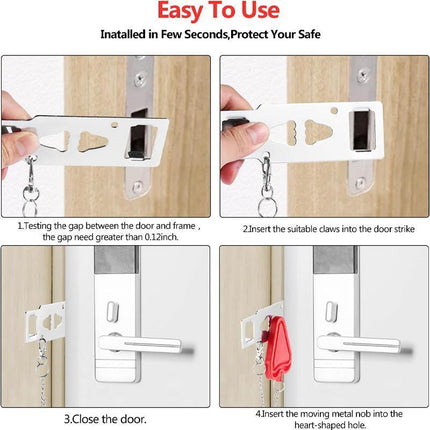 Easy To Use

Inatalled in Few Seconds,Protect Your Safe

1.Testing the gap between the door and frame , the gap need greater than 0.12inch.

2.Insert the suitable claws into the door strike

3.Close the door.

4.Insert the moving metal nob into the heart-shaped hole.