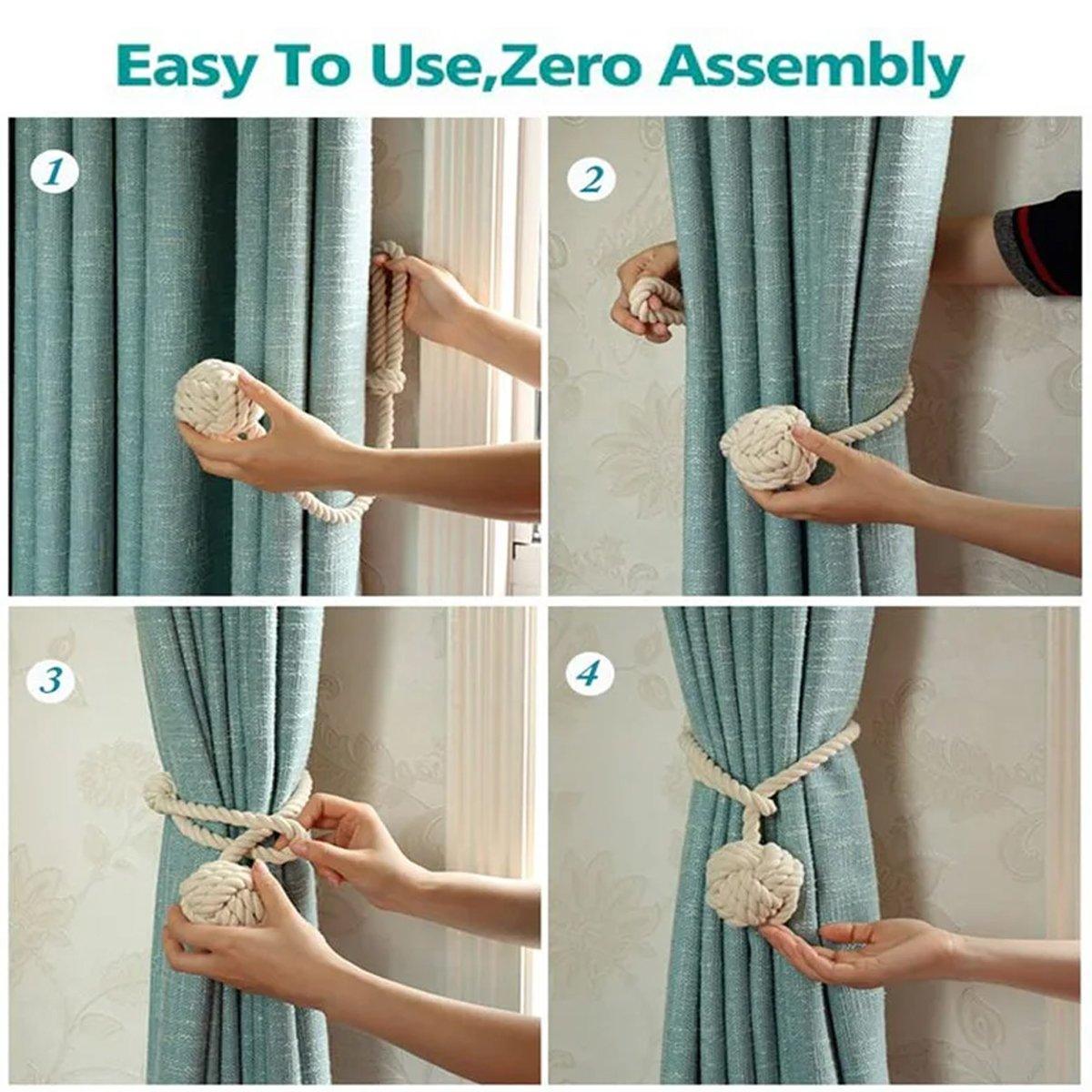 Easy To Use,Zero Assembly

1

2

3

4