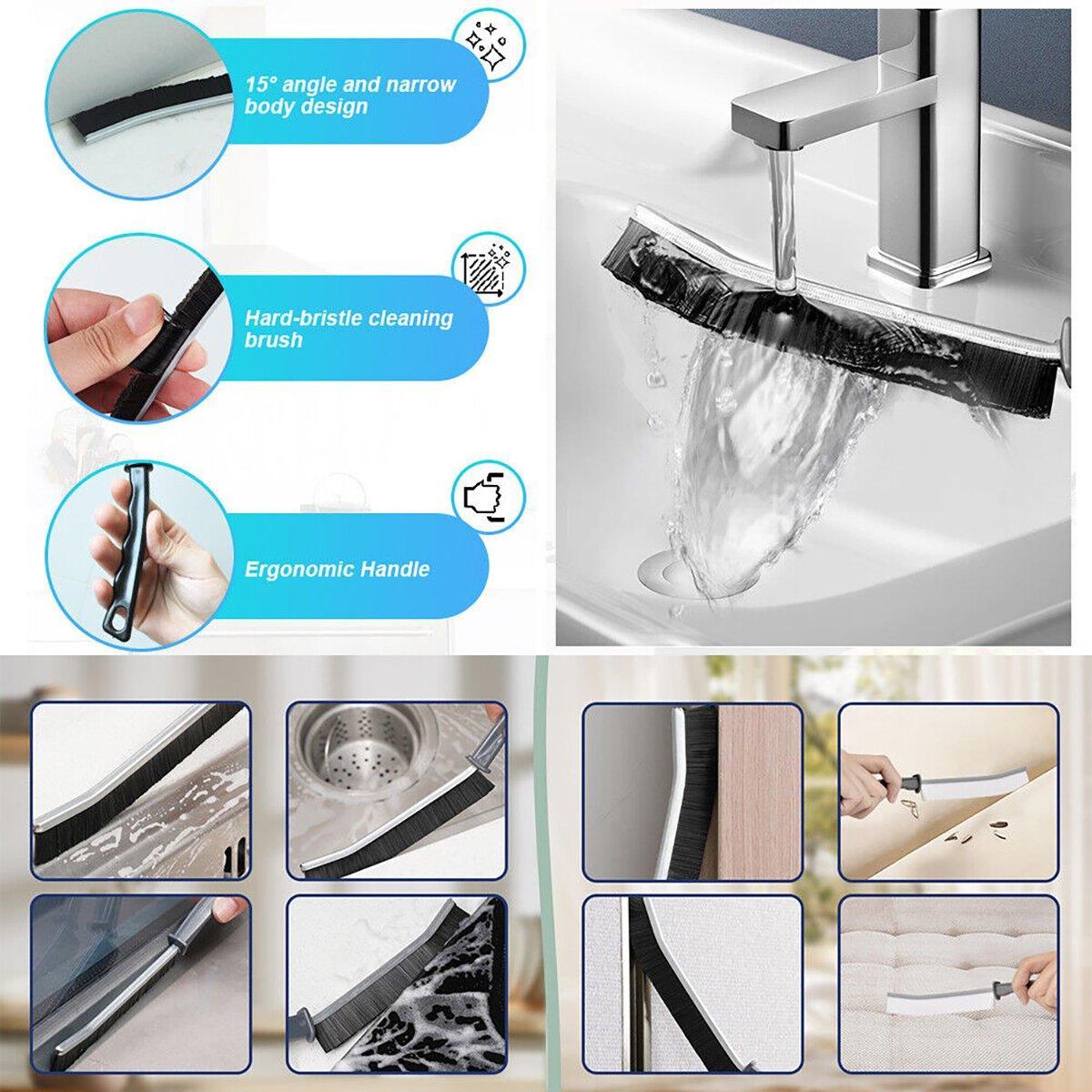 15° angle and narrow body design

Hard-bristle cleaning brush

Ergonomic Handle