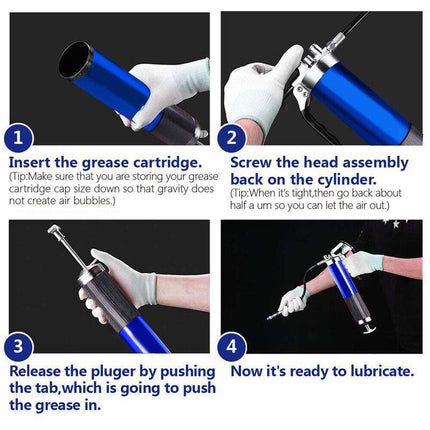 1

Insert the grease cartridge.

(Tip:Make sure that you are storing your grease cartridge cap size down so that gravity does not create air bubbles.)

2

Screw the head assembly back on the cylinder.

(Tip:When it's tight,then go back about half a urn so you can let the air out.)

3

Release the pluger by pushing the tab,which is going to push the grease in.

4

Now it's ready to lubricate.