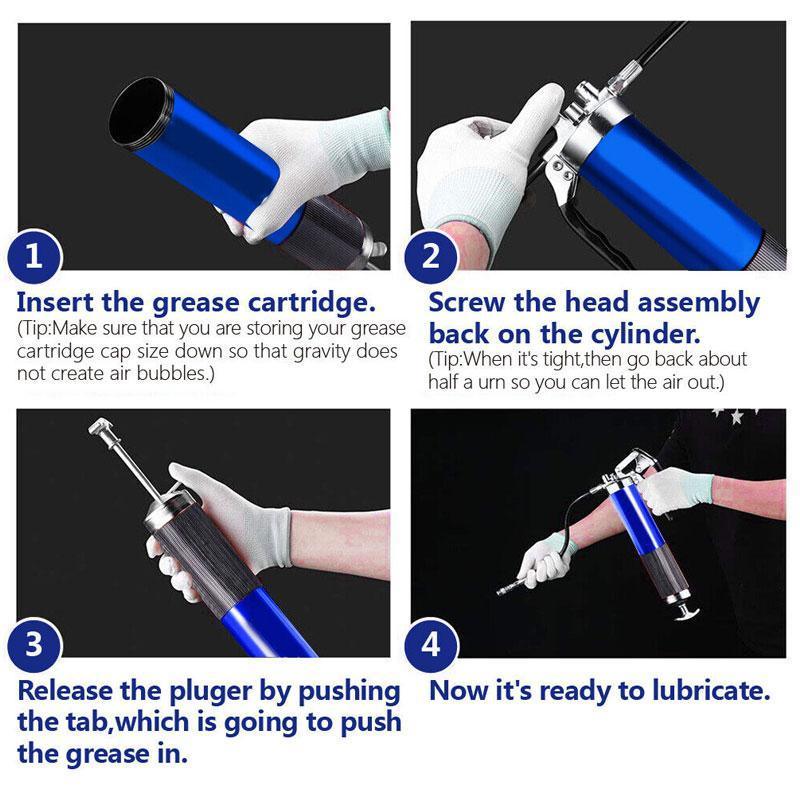 1
Insert the grease cartridge.
(Tip:Make sure that you are storing your grease cartridge cap size down so that gravity does not create air bubbles.)

2
Screw the head assembly back on the cylinder.
(Tip:When it's tight,then go back about half a urn so you can let the air out.)

3
Release the pluger by pushing the tab,which is going to push the grease in.

4
Now it's ready to lubricate.