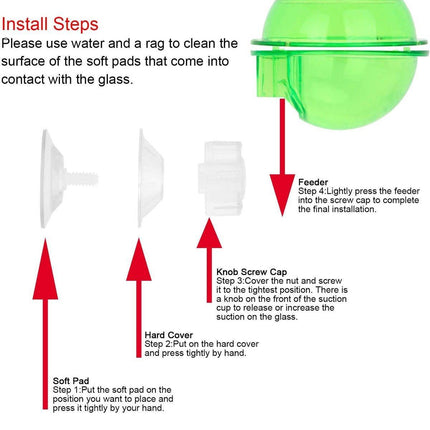 Install Steps
Please use water and a rag to clean the surface of the soft pads that come into contact with the glass.

Feeder
Step 4:Lightly press the feeder into the screw cap to complete the final installation.

Knob Screw Cap
Step 3:Cover the nut and screw it to the tightest position. There is a knob on the front of the suction cup to release or increase the suction on the glass.

Hard Cover
Step 2:Put on the hard cover and press tightly by hand.

Soft Pad
Step 1:Put the soft pad on the position you want to place and press it tightly by your hand.