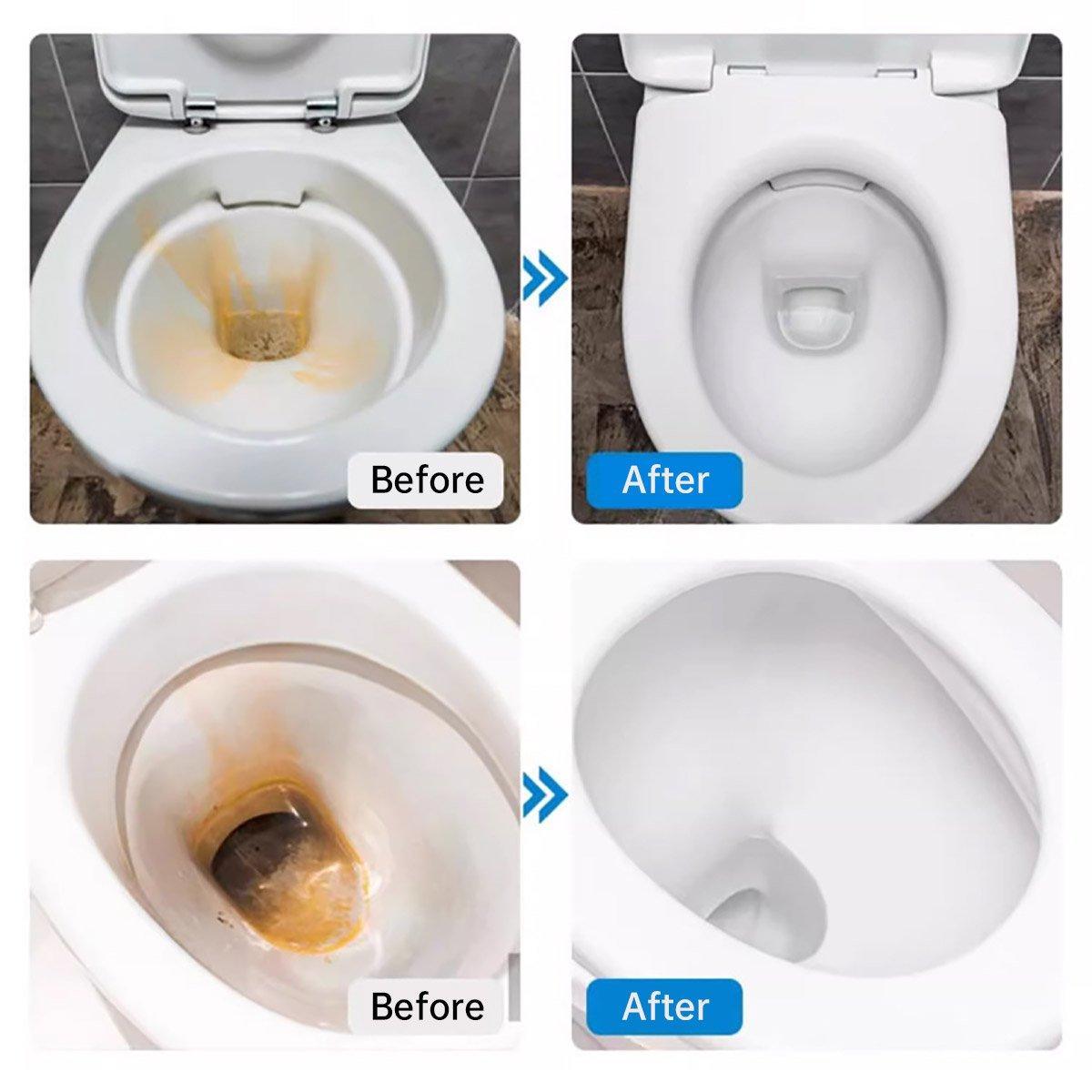 Before

After

Before

After