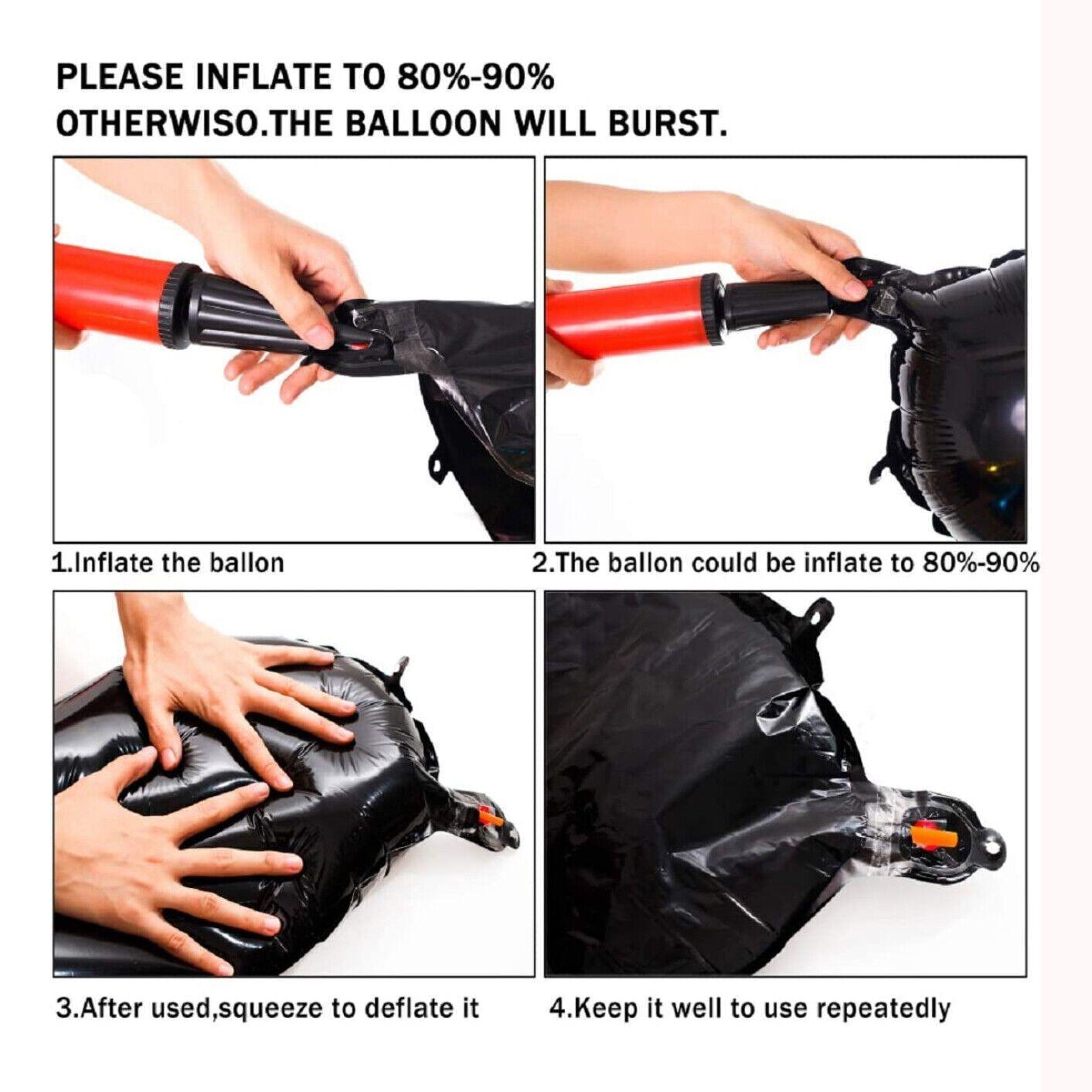 PLEASE INFLATE TO 80%-90%
OTHERWISO.THE BALLOON WILL BURST.

1.Inflate the ballon

2.The ballon could be inflate to 80%-90%

3.After used,squeeze to deflate it

4.Keep it well to use repeatedly