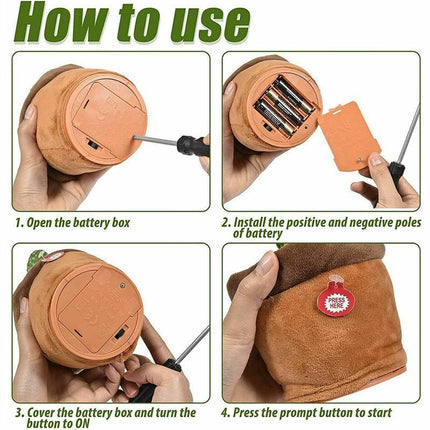 How to use

1. Open the battery box

2. Install the positive and negative poles of battery

3. Cover the battery box and turn the button to ON

PRESS HERE

4. Press the prompt button to start