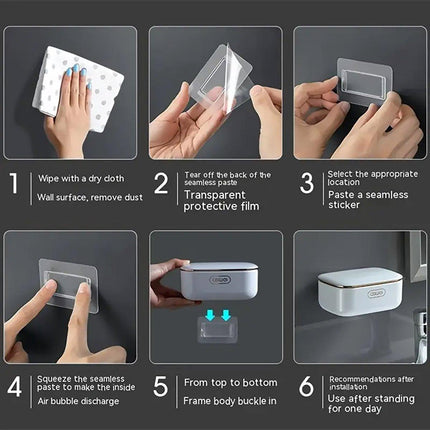 1
Wipe with a dry cloth
Wall surface, remove dust

2
Tear off the back of the seamless paste
Transparent protective film

3
Select the appropriate location
Paste a seamless sticker

4
Squeeze the seamless paste to make the inside
Air bubble discharge

5
From top to bottom
Frame body buckle in

6
Recommendations after installation
Use after standing for one day