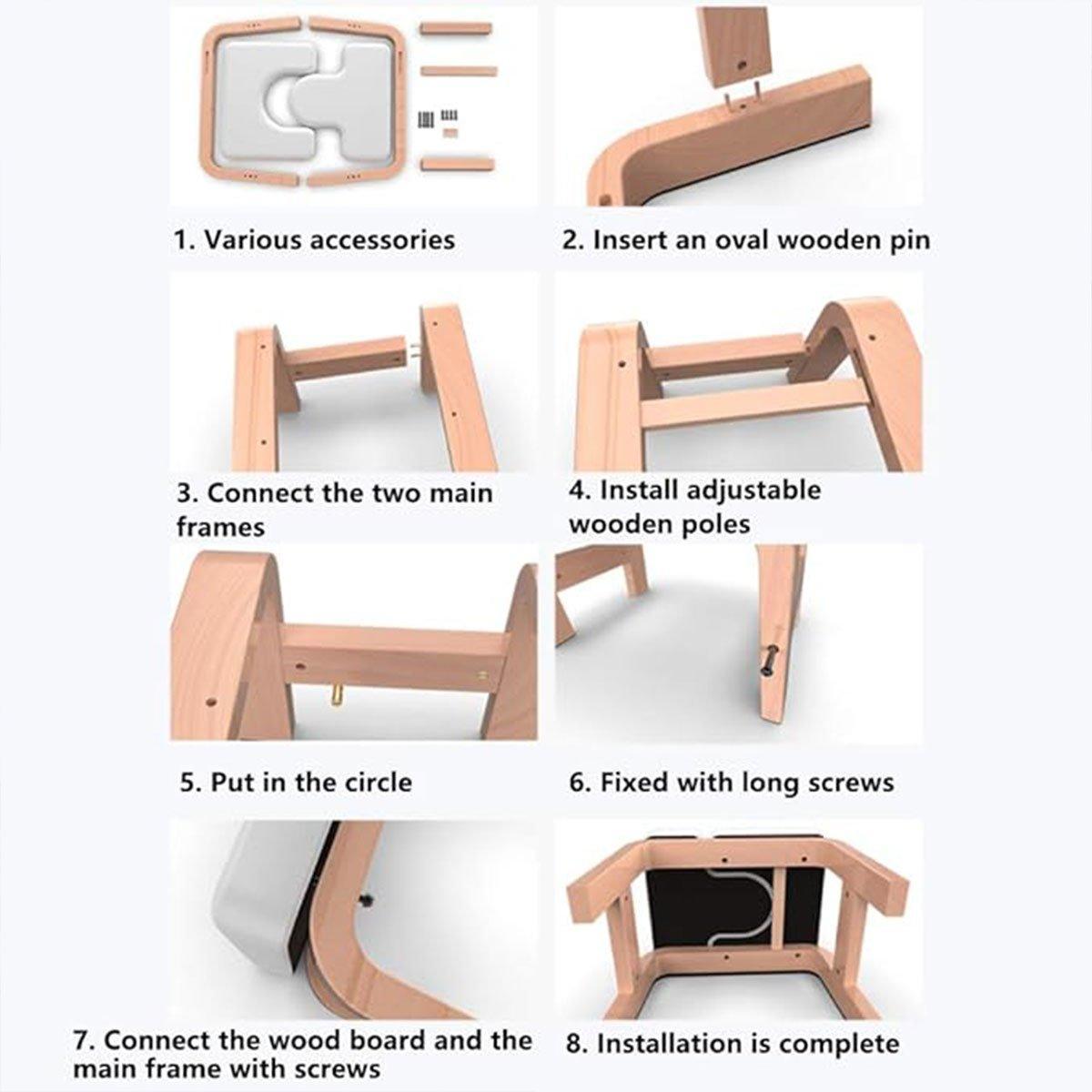 1. Various accessories

2. Insert an oval wooden pin

3. Connect the two main frames

4. Install adjustable wooden poles

5. Put in the circle

6. Fixed with long screws

7. Connect the wood board and the main frame with screws

8. Installation is complete