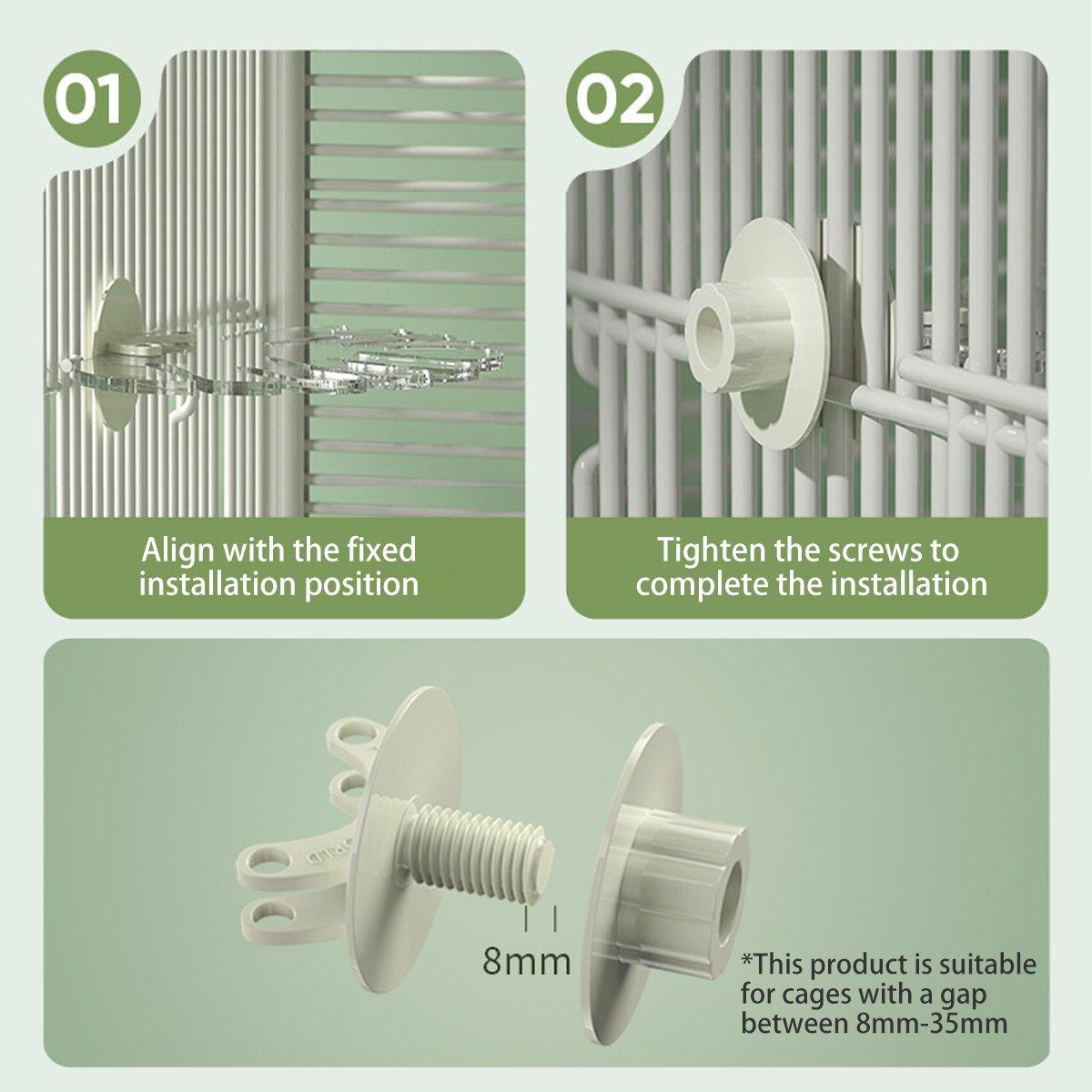 01

Align with the fixed installation position

02

Tighten the screws to complete the installation

8mm

*This product is suitable for cages with a gap between 8mm-35mm