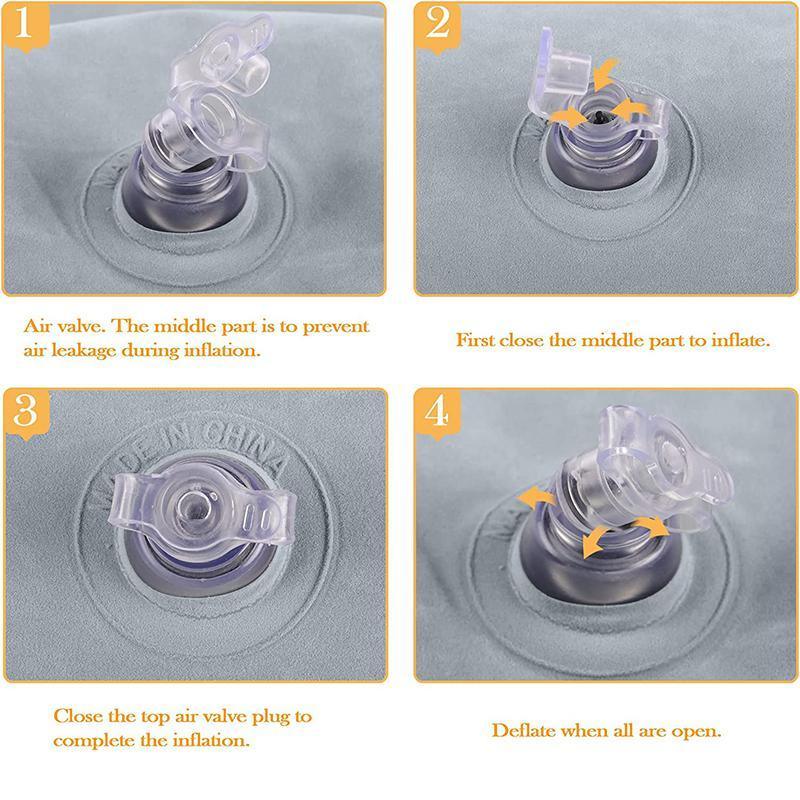 1

Air valve. The middle part is to prevent air leakage during inflation.

2

First close the middle part to inflate.

3

MADE IN CHINA

Close the top air valve plug to complete the inflation.

4

Deflate when all are open.