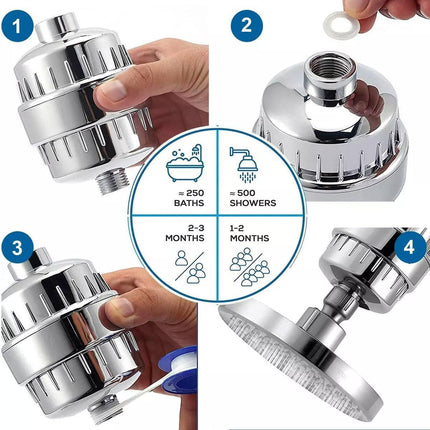 1

2

≈ 250
BATHS

≈ 500
SHOWERS

2-3
MONTHS

1-2
MONTHS

3

4