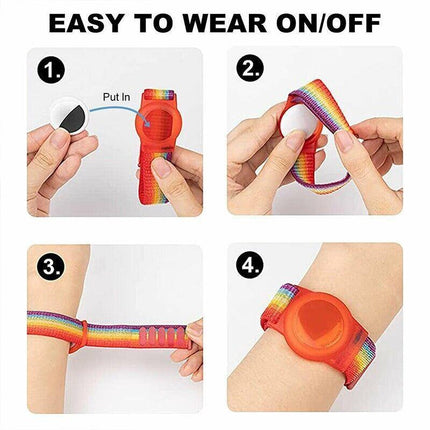 EASY TO WEAR ON/OFF

1.

Put In

2.

3.

4.