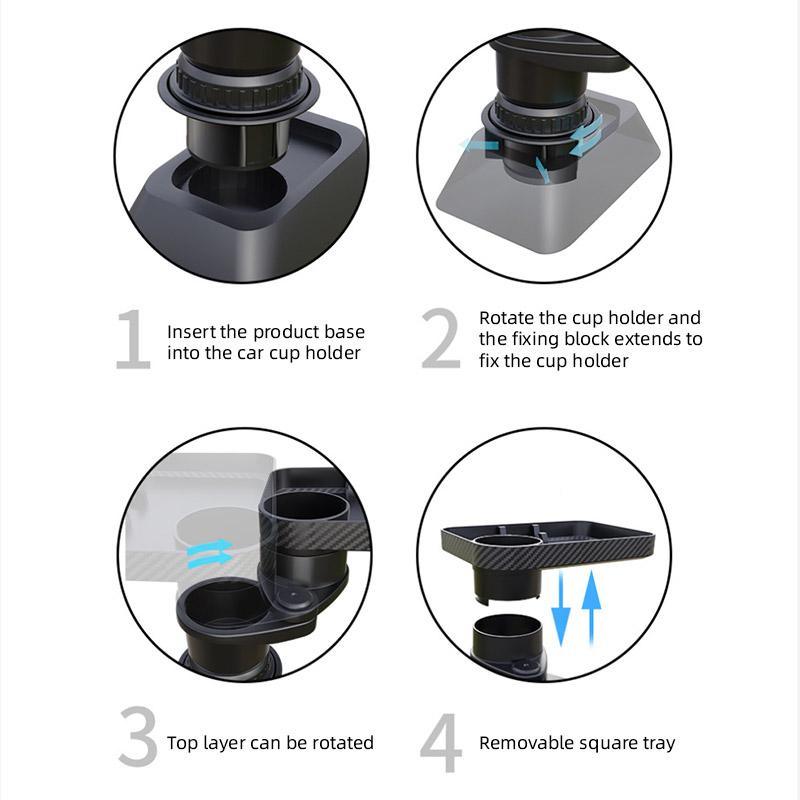 1 Insert the product base into the car cup holder

2 Rotate the cup holder and the fixing block extends to fix the cup holder

3 Top layer can be rotated

4 Removable square tray