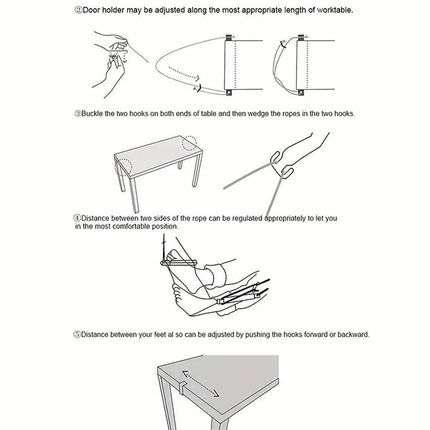 ②Door holder may be adjusted along the most appropriate length of worktable.

③Buckle the two hooks on both ends of table and then wedge the ropes in the two hooks.

④Distance between two sides of the rope can be regulated appropriately to let you in the most comfortable position.

⑤Distance between your feet al so can be adjusted by pushing the hooks forward or backward.