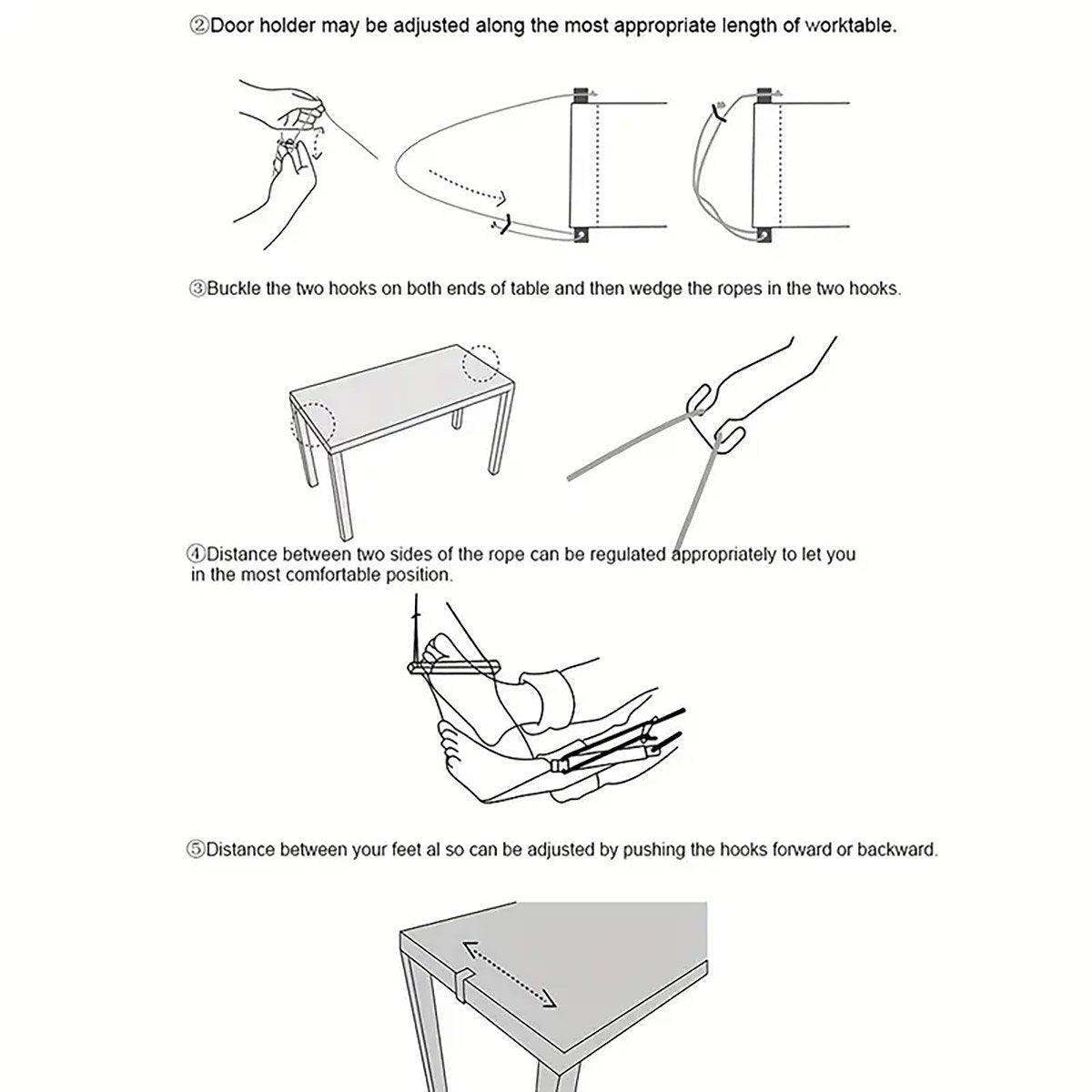 ②Door holder may be adjusted along the most appropriate length of worktable.

③Buckle the two hooks on both ends of table and then wedge the ropes in the two hooks.

④Distance between two sides of the rope can be regulated appropriately to let you in the most comfortable position.

⑤Distance between your feet al so can be adjusted by pushing the hooks forward or backward.