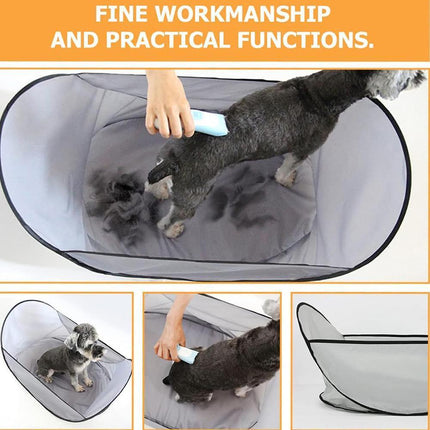 FINE WORKMANSHIP
AND PRACTICAL FUNCTIONS.