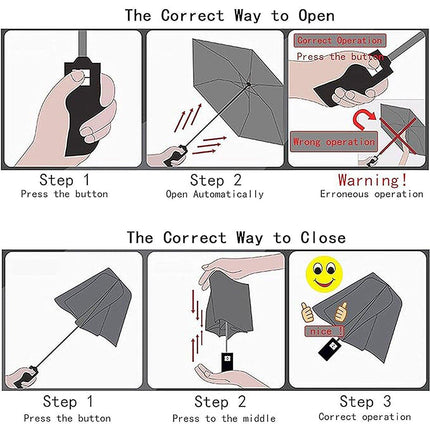 The Correct Way to Open

Correct Operation
Press the button

Wrong operation

Step 1
Press the button

Step 2
Open Automatically

Warning!
Erroneous operation

The Correct Way to Close

nice !

Step 1
Press the button

Step 2
Press to the middle

Step 3
Correct operation