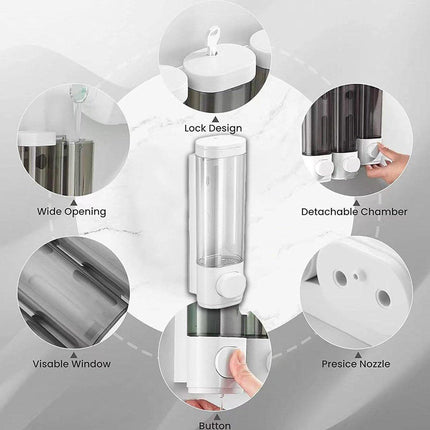 Lock Design

Wide Opening

Detachable Chamber

Visable Window

Presice Nozzle

Button