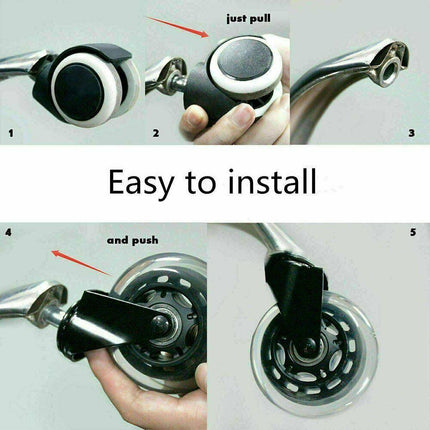 just pull

1

2

3

Easy to install

4

and push

5