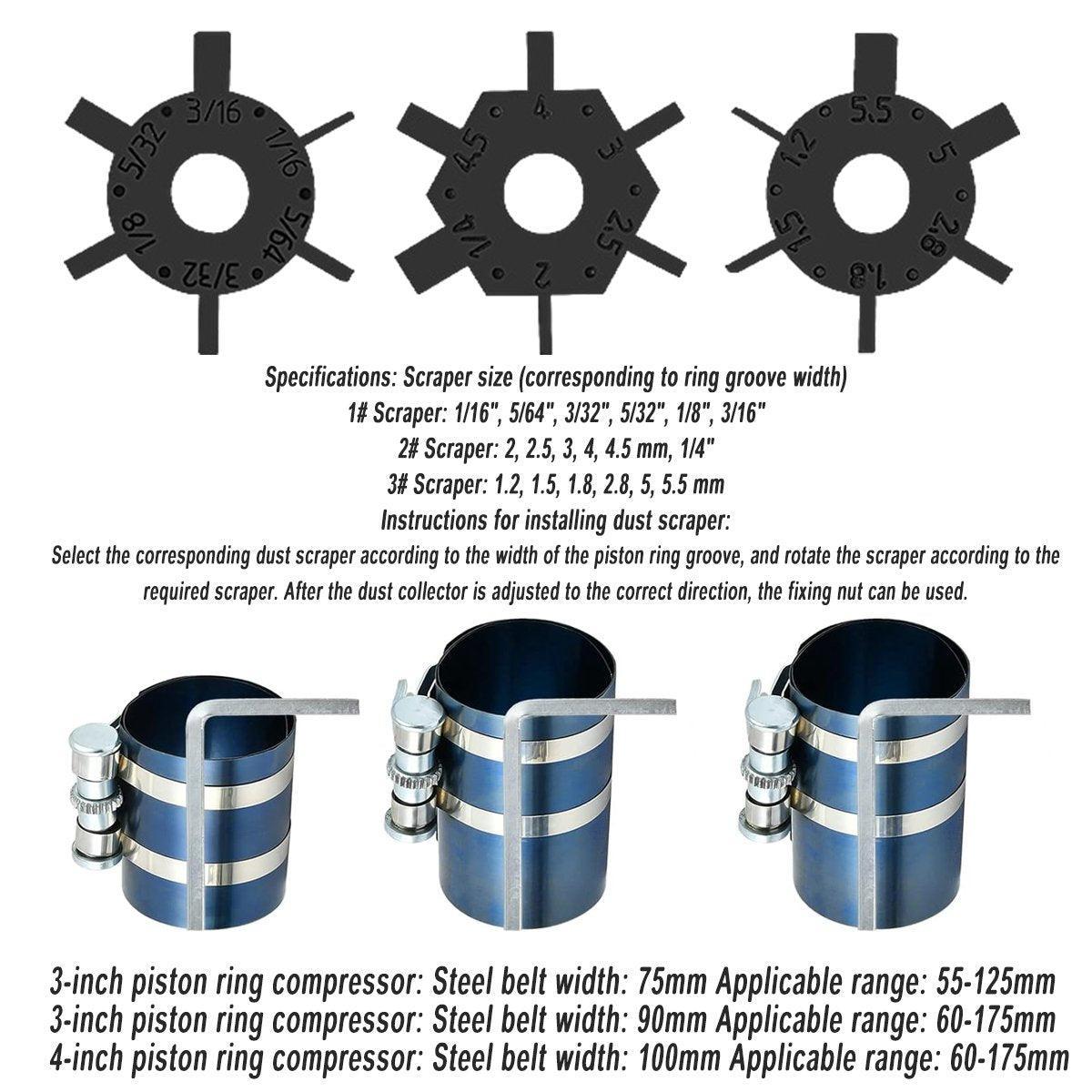 3/16
1/16
5/64
3/32
1/8
5/32

4
3
2.5
2
1/4
4.5

5.5
5
2.8
1.8
1.5
1.2

Specifications: Scraper size (corresponding to ring groove width)
1# Scraper: 1/16", 5/64", 3/32", 5/32", 1/8", 3/16"
2# Scraper: 2, 2.5, 3, 4, 4.5 mm, 1/4"
3# Scraper: 1.2, 1.5, 1.8, 2.8, 5, 5.5 mm
Instructions for installing dust scraper:
Select the corresponding dust scraper according to the width of the piston ring groove, and rotate the scraper according to the required scraper. After the dust collector is adjusted to the correct direction, the fixing nut can be used.

3-inch piston ring compressor: Steel belt width: 75mm Applicable range: 55-125mm
3-inch piston ring compressor: Steel belt width: 90mm Applicable range: 60-175mm
4-inch piston ring compressor: Steel belt width: 100mm Applicable range: 60-175mm