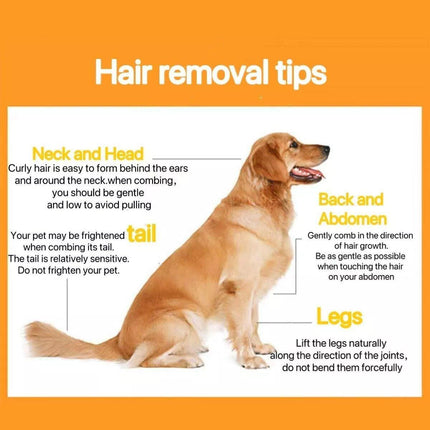 Hair removal tips

Neck and Head
Curly hair is easy to form behind the ears and around the neck.when combing, you should be gentle and low to aviod pulling

tail
Your pet may be frightened when combing its tail. The tail is relatively sensitive. Do not frighten your pet.

Back and Abdomen
Gently comb in the direction of hair growth. Be as gentle as possible when touching the hair on your abdomen

Legs
Lift the legs naturally along the direction of the joints, do not bend them forcefully