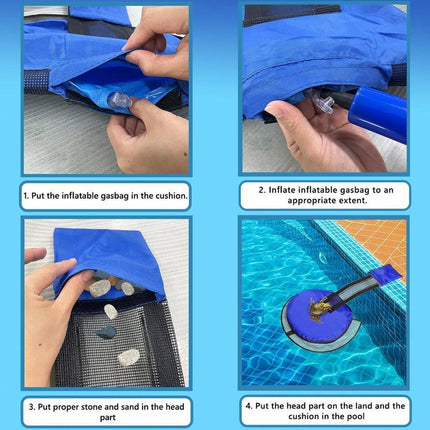 1. Put the inflatable gasbag in the cushion.

2. Inflate inflatable gasbag to an appropriate extent.

3. Put proper stone and sand in the head part

4. Put the head part on the land and the cushion in the pool