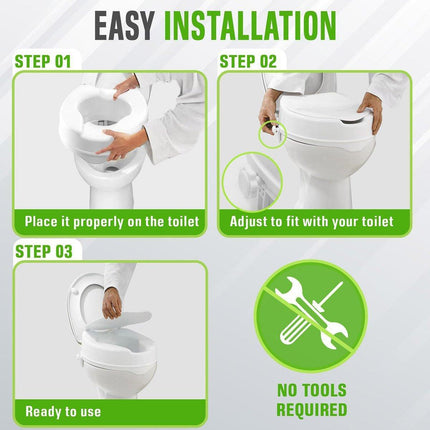 EASY INSTALLATION

STEP 01

Place it properly on the toilet

STEP 02

Adjust to fit with your toilet

STEP 03

Ready to use

NO TOOLS REQUIRED