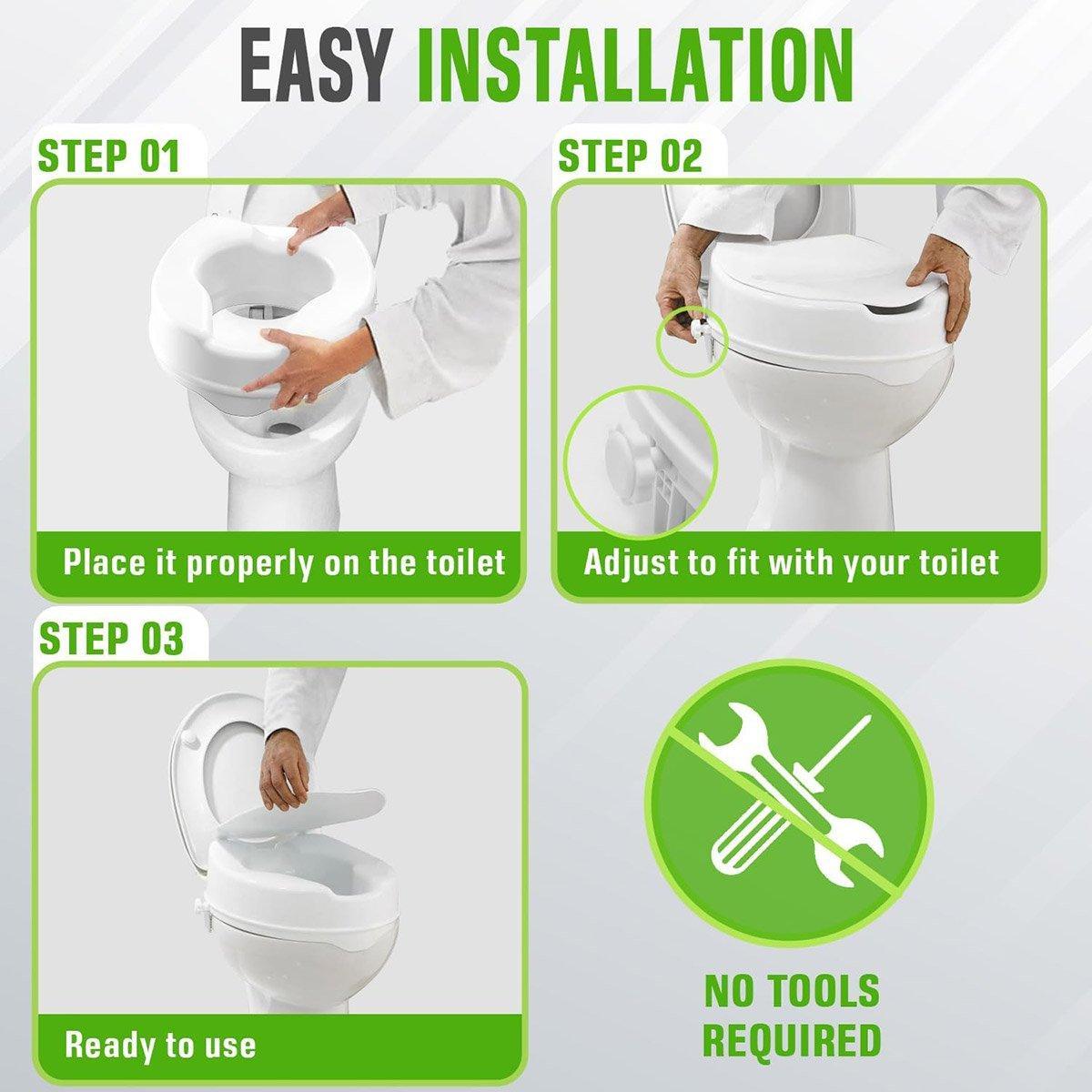 EASY INSTALLATION

STEP 01

Place it properly on the toilet

STEP 02

Adjust to fit with your toilet

STEP 03

Ready to use

NO TOOLS REQUIRED