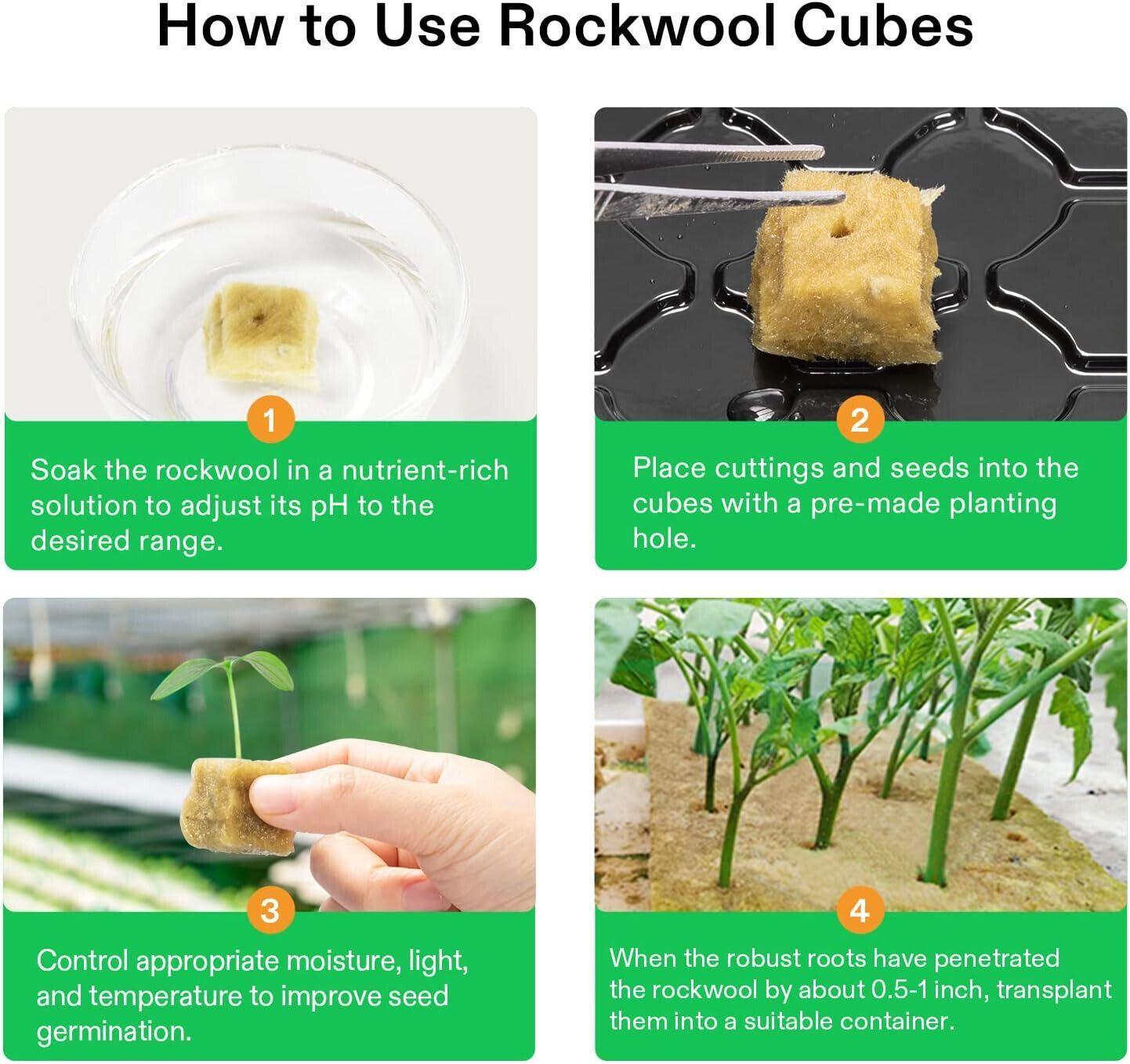 How to Use Rockwool Cubes

1

Soak the rockwool in a nutrient-rich solution to adjust its pH to the desired range.

2

Place cuttings and seeds into the cubes with a pre-made planting hole.

3

Control appropriate moisture, light, and temperature to improve seed germination.

4

When the robust roots have penetrated the rockwool by about 0.5-1 inch, transplant them into a suitable container.