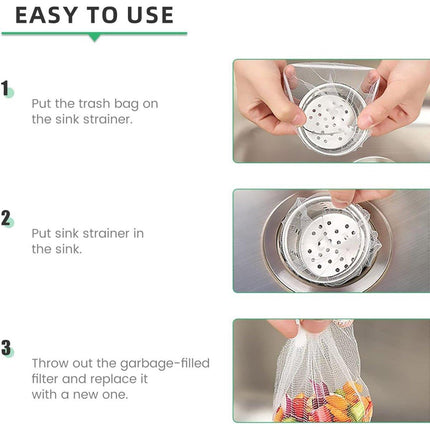 EASY TO USE

1
Put the trash bag on the sink strainer.

2
Put sink strainer in the sink.

3
Throw out the garbage-filled filter and replace it with a new one.