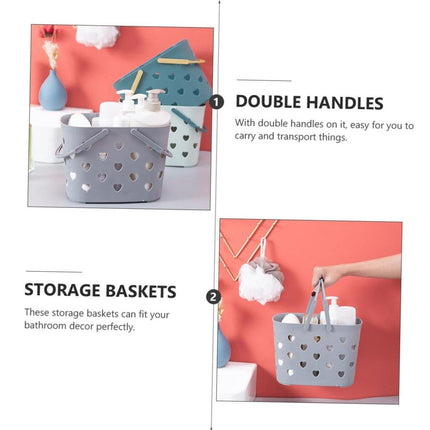 1
DOUBLE HANDLES
With double handles on it, easy for you to carry and transport things.

STORAGE BASKETS
These storage baskets can fit your bathroom decor perfectly.
2